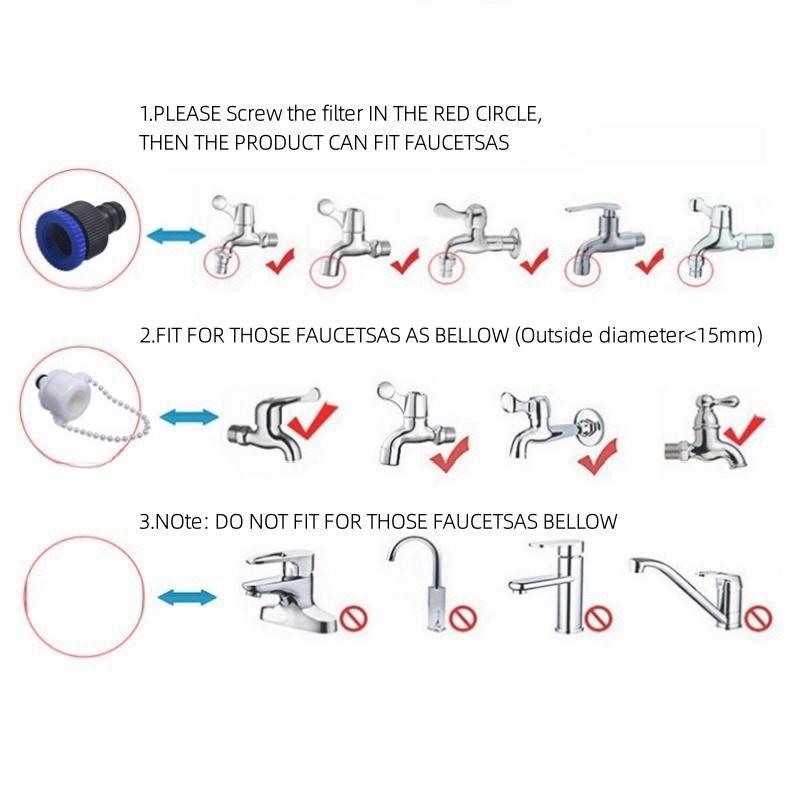 1.PLEASE Screw the filter IN THE RED CIRCLE, THEN THE PRODUCT CAN FIT FAUCETSAS

2.FIT FOR THOSE FAUCETSAS AS BELLOW (Outside diameter<15mm)

3.NOte: DO NOT FIT FOR THOSE FAUCETSAS BELLOW