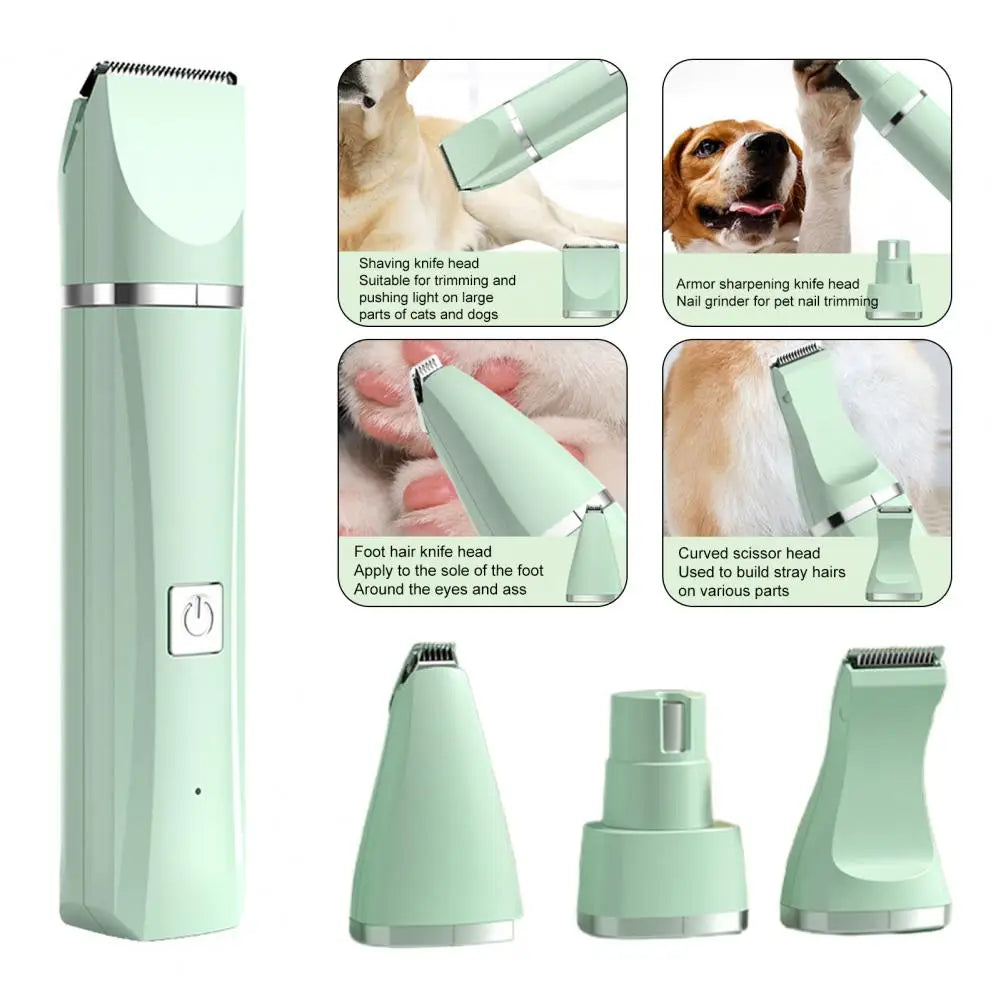 Shaving knife head
Suitable for trimming and pushing light on large parts of cats and dogs

Armor sharpening knife head
Nail grinder for pet nail trimming

Foot hair knife head
Apply to the sole of the foot
Around the eyes and ass

Curved scissor head
Used to build stray hairs on various parts